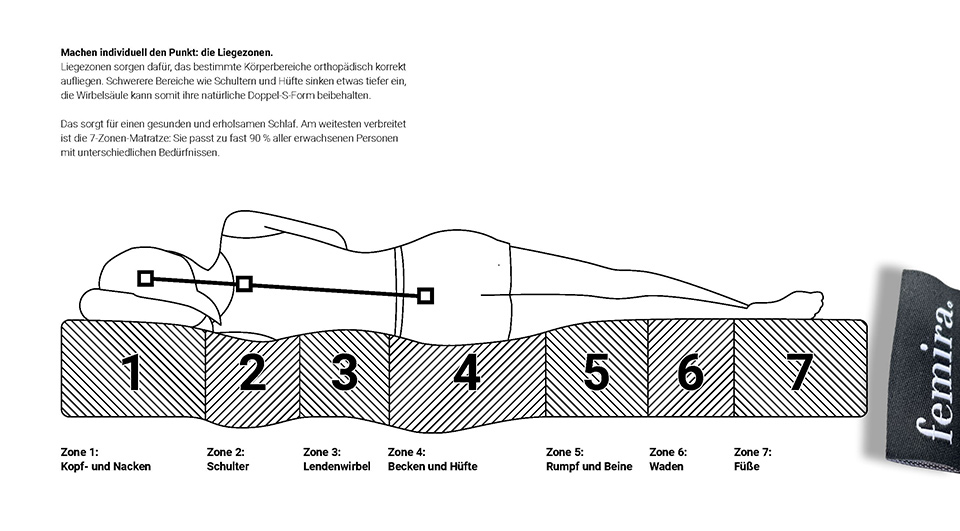 Machen individuell den Punkt: die Liegezonen.
Liegezonen sorgen dafür, das bestimmte Körperbereiche orthopädisch korrekt aufliegen. Schwerere Bereiche wie Schultern und Hüfte sinken etwas tiefer ein, die Wirbelsäule kann somit ihre natürliche Doppel-S-Form beibehalten.

Das sorgt für einen gesunden und erholsamen Schlaf. Am weitesten verbreitet ist die 7-Zonen-Matratze: Sie passt zu fast 90 % aller erwachsenen Personen mit unterschiedlichen Bedürfnissen.

1 2 3 4 5 6 7

Zone 1:
Kopf- und Nacken

Zone 2:
Schulter

Zone 3:
Lendenwirbel

Zone 4:
Becken und Hüfte

Zone 5:
Rumpf und Beine

Zone 6:
Waden

Zone 7:
Füße

femira.